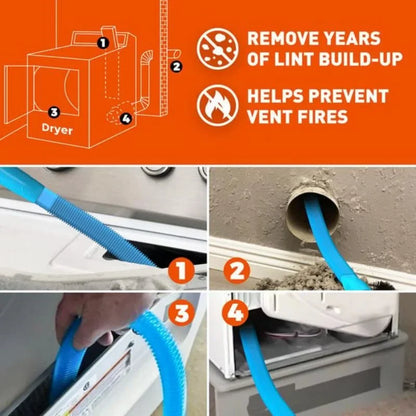 1
2
3
4
Dryer

REMOVE YEARS OF LINT BUILD-UP

HELPS PREVENT VENT FIRES

1

2

3

4